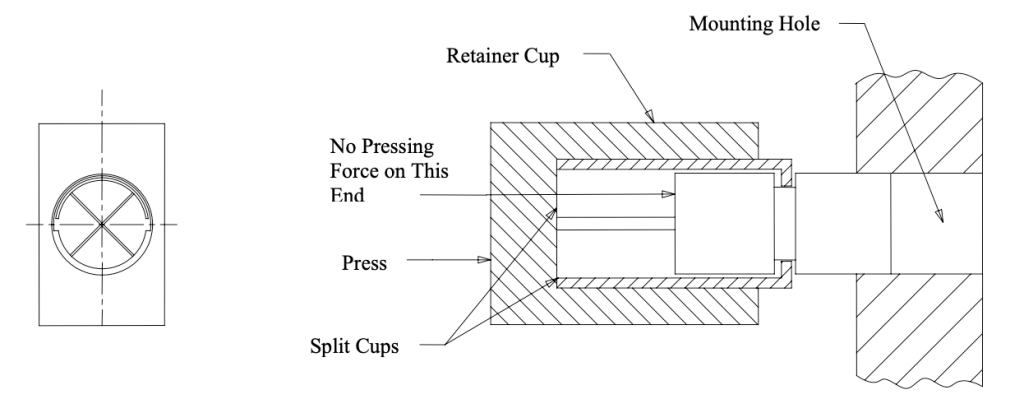 Mounting Hole

Retainer Cup

No Pressing Force on This End

Press

Split Cups